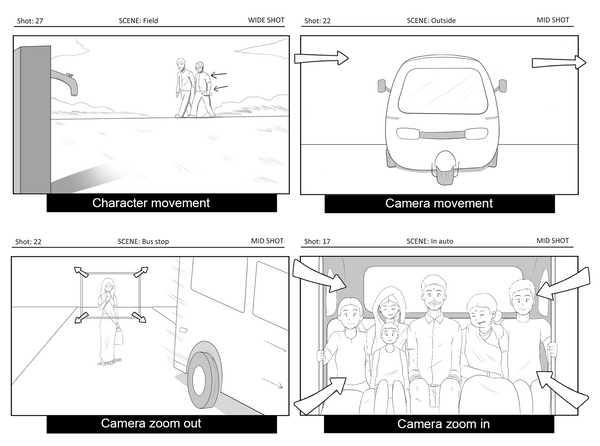 Shot: 27 SCENE: Field WIDE SHOT

Character movement

Shot: 22 SCENE: Outside MID SHOT

Camera movement

Shot: 22 SCENE: Bus stop MID SHOT

Camera zoom out

Shot: 17 SCENE: In auto MID SHOT

Camera zoom in