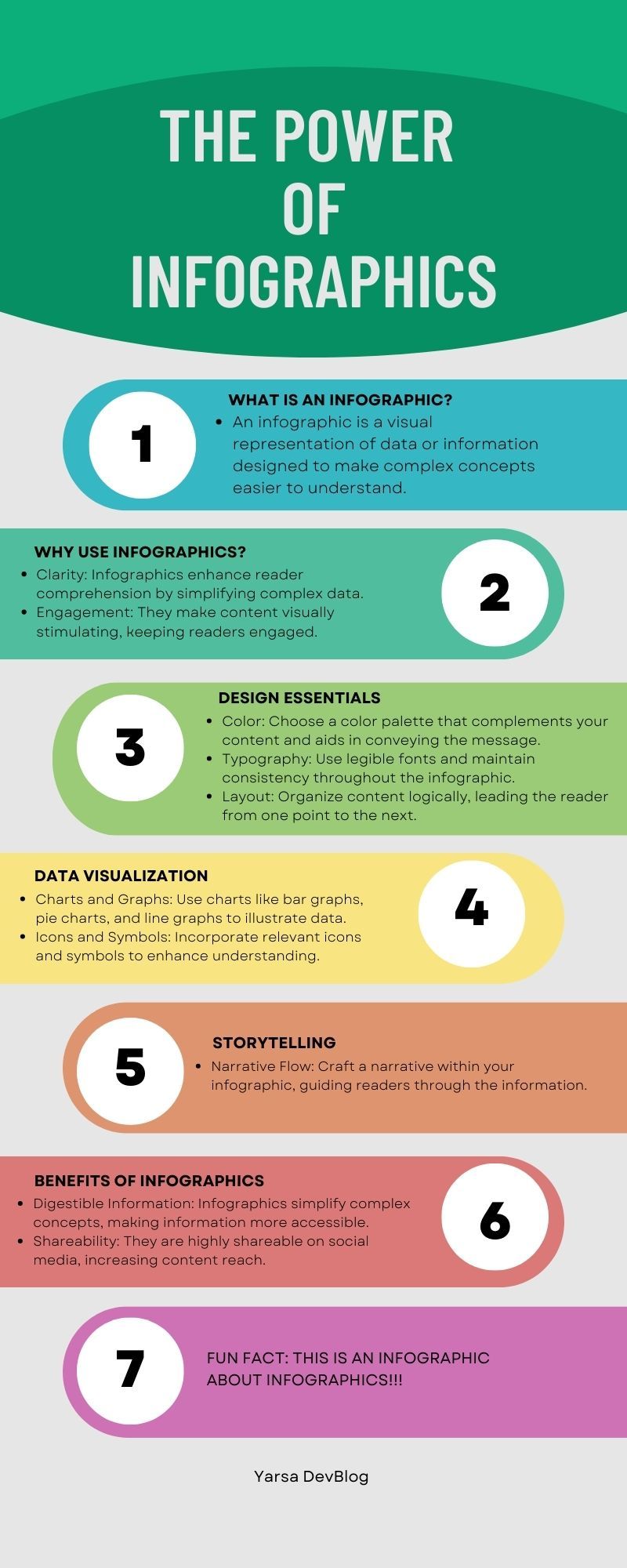 THE POWER OF INFOGRAPHICS

1

WHAT IS AN INFOGRAPHIC?

- An infographic is a visual representation of data or information designed to make complex concepts easier to understand.

WHY USE INFOGRAPHICS?

- Clarity: Infographics enhance reader comprehension by simplifying complex data.
- Engagement: They make content visually stimulating, keeping readers engaged.

2

3

DESIGN ESSENTIALS

- Color: Choose a color palette that complements your content and aids in conveying the message.
- Typography: Use legible fonts and maintain consistency throughout the infographic.
- Layout: Organize content logically, leading the reader from one point to the next.

DATA VISUALIZATION

- Charts and Graphs: Use charts like bar graphs, pie charts, and line graphs to illustrate data.
- Icons and Symbols: Incorporate relevant icons and symbols to enhance understanding.

4

5

STORYTELLING

- Narrative Flow: Craft a narrative within your infographic, guiding readers through the information.

BENEFITS OF INFOGRAPHICS

- Digestible Information: Infographics simplify complex concepts, making information more accessible.
- Shareability: They are highly shareable on social media, increasing content reach.

6

7

FUN FACT: THIS IS AN INFOGRAPHIC ABOUT INFOGRAPHICS!!!

Yarsa DevBlog