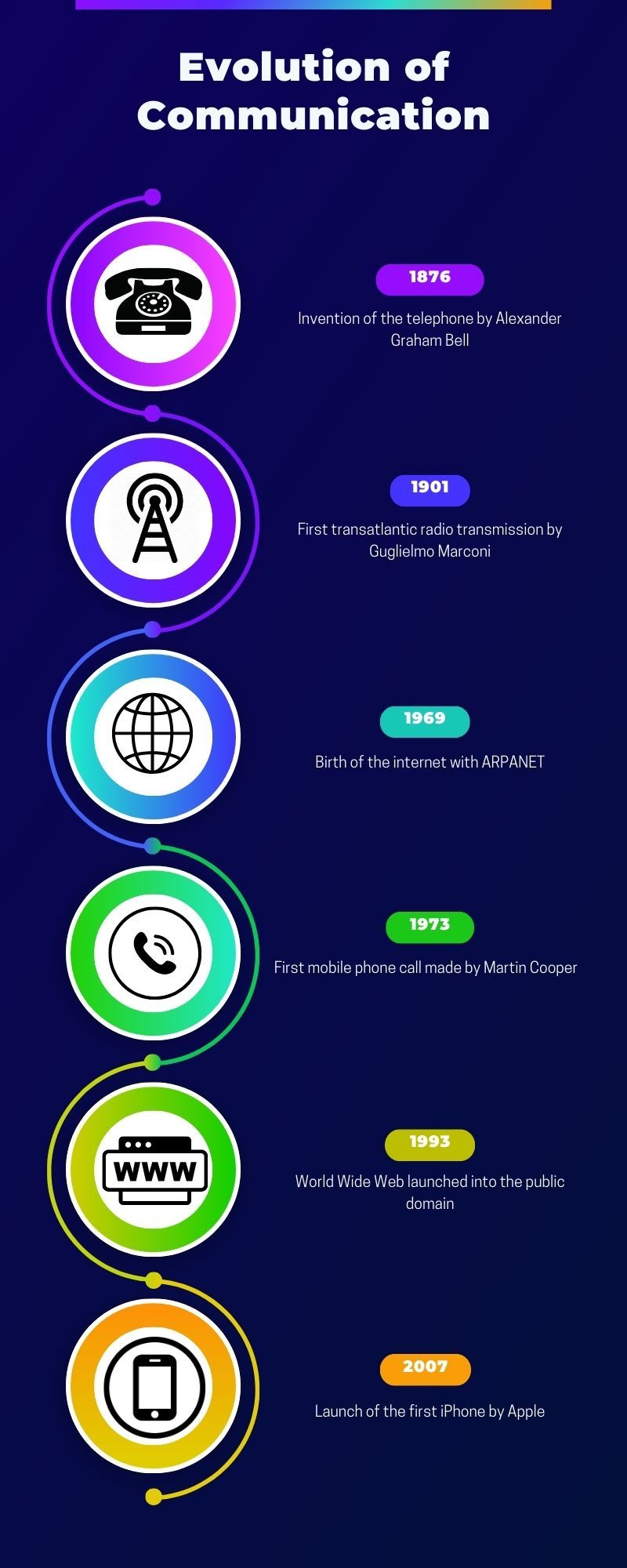 Evolution of Communication

1876

Invention of the telephone by Alexander Graham Bell

1901

First transatlantic radio transmission by Guglielmo Marconi

1969

Birth of the internet with ARPANET

1973

First mobile phone call made by Martin Cooper

WWW

1993

World Wide Web launched into the public domain

2007

Launch of the first iPhone by Apple