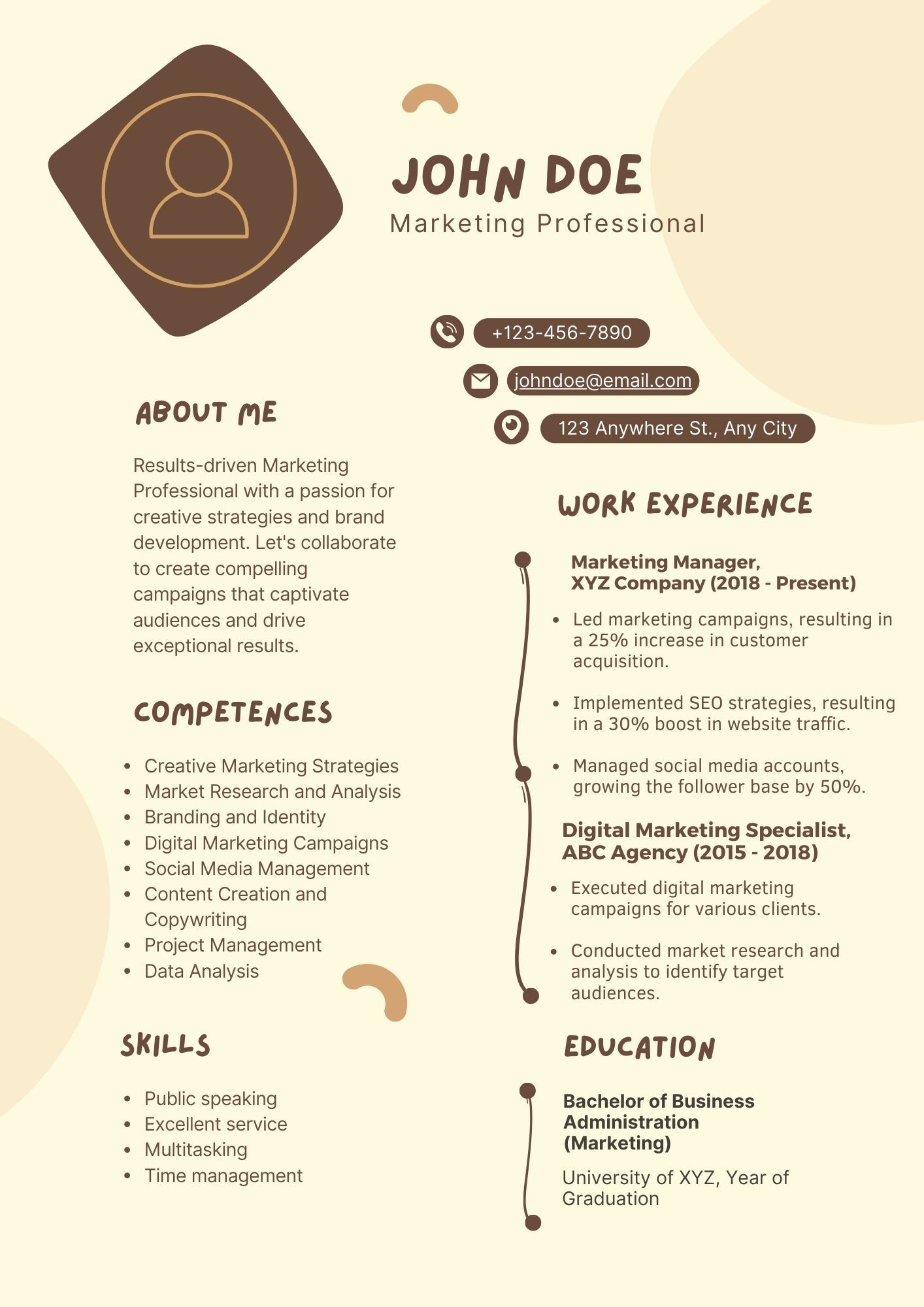 JOHN DOE
Marketing Professional

+123-456-7890

johndoe@email.com

123 Anywhere St., Any City

ABOUT ME

Results-driven Marketing Professional with a passion for creative strategies and brand development. Let's collaborate to create compelling campaigns that captivate audiences and drive exceptional results.

COMPETENCES

- Creative Marketing Strategies
- Market Research and Analysis
- Branding and Identity
- Digital Marketing Campaigns
- Social Media Management
- Content Creation and Copywriting
- Project Management
- Data Analysis

SKILLS

- Public speaking
- Excellent service
- Multitasking
- Time management

WORK EXPERIENCE

Marketing Manager,
XYZ Company (2018 - Present)

- Led marketing campaigns, resulting in a 25% increase in customer acquisition.
- Implemented SEO strategies, resulting in a 30% boost in website traffic.
- Managed social media accounts, growing the follower base by 50%.

Digital Marketing Specialist,
ABC Agency (2015 - 2018)

- Executed digital marketing campaigns for various clients.
- Conducted market research and analysis to identify target audiences.

EDUCATION

Bachelor of Business Administration (Marketing)

University of XYZ, Year of Graduation